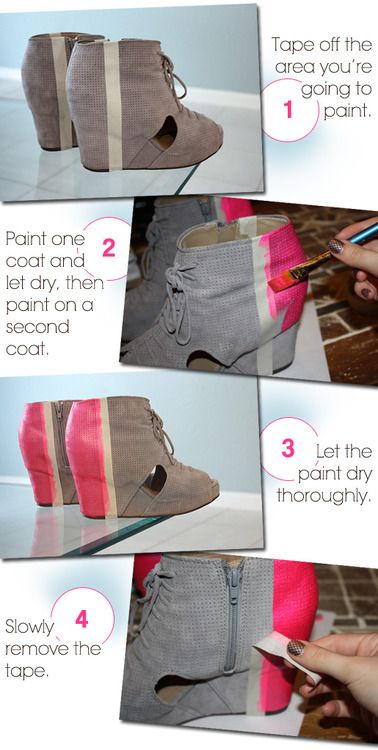 1 Tape off the area you're going to paint.

2 Paint one coat and let dry, then paint on a second coat.

3 Let the paint dry thoroughly.

4 Slowly remove the tape.